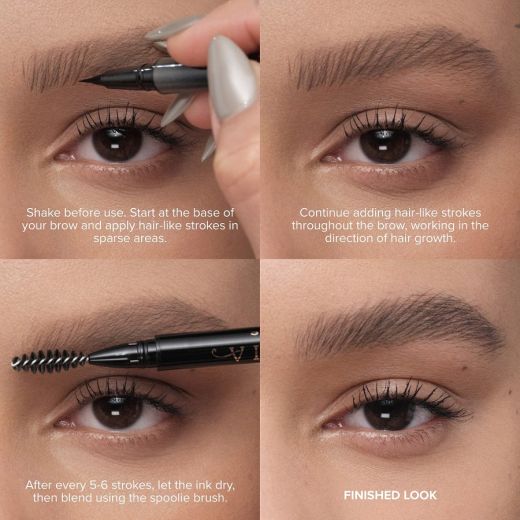 Shake before use. Start at the base of your brow and apply hair-like strokes in sparse areas.

Continue adding hair-like strokes throughout the brow, working in the direction of hair growth.

After every 5-6 strokes, let the ink dry, then blend using the spoolie brush.

FINISHED LOOK