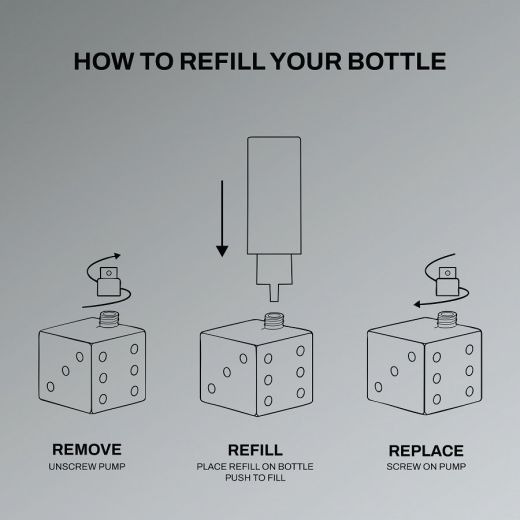 HOW TO REFILL YOUR BOTTLE

REMOVE
UNSCREW PUMP

REFILL
PLACE REFILL ON BOTTLE
PUSH TO FILL

REPLACE
SCREW ON PUMP