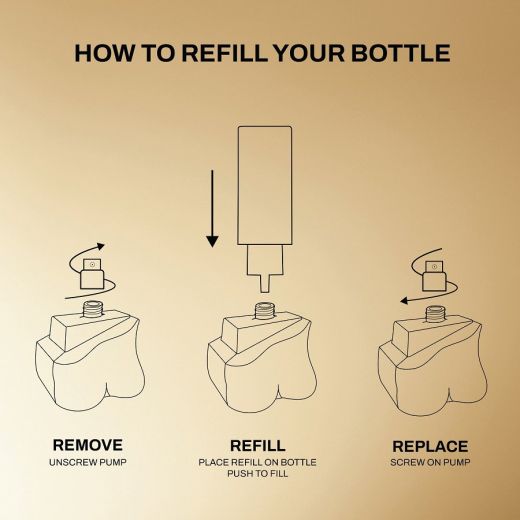 HOW TO REFILL YOUR BOTTLE

REMOVE
UNSCREW PUMP

REFILL
PLACE REFILL ON BOTTLE
PUSH TO FILL

REPLACE
SCREW ON PUMP